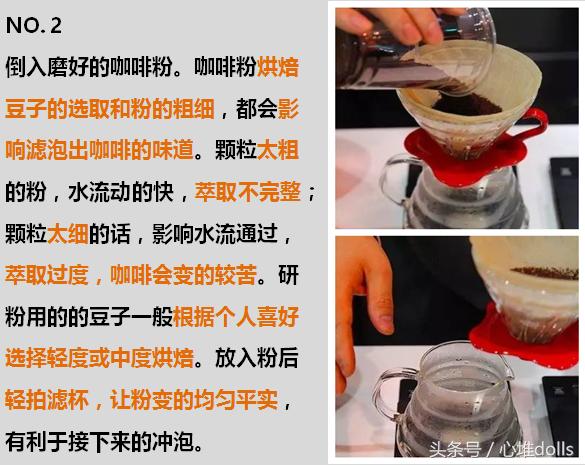 NO. 2

倒入磨好的咖啡粉。咖啡粉烘焙豆子的选取和粉的粗细，都会影响滤泡出咖啡的味道。颗粒太粗的粉，水流动的快，萃取不完整；颗粒太细的话，影响水流通过，萃取过度，咖啡会变的较苦。研粉用的的豆子一般根据个人喜好选择轻度或中度烘焙。放入粉后轻拍滤杯，让粉变的均匀平实，有利于接下来的冲泡。

头条号 / 心堆dolls