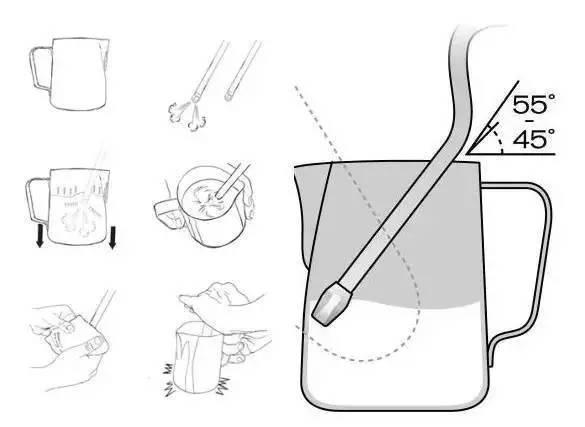 55°
-
45°